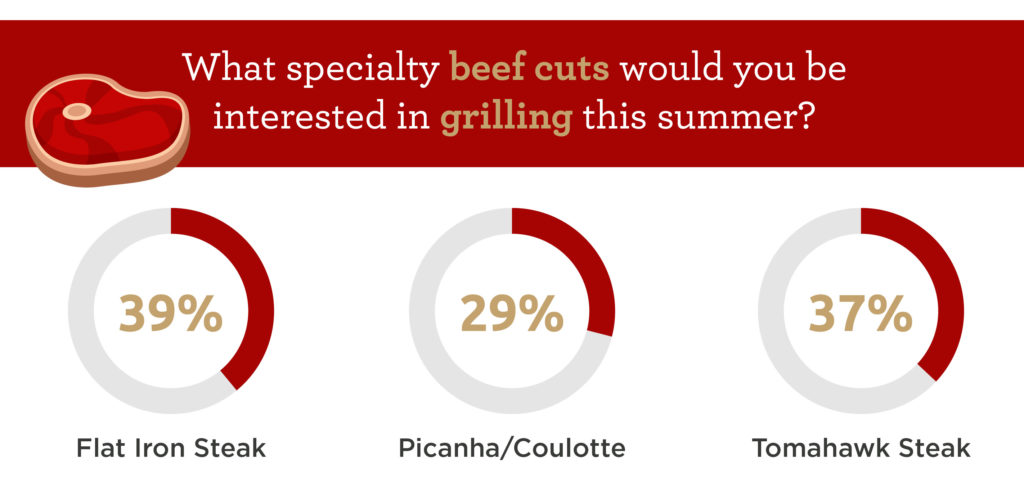 What specialty beef cuts would you be interested in grilling this summer?

39%
Flat Iron Steak

29%
Picanha/Coulotte

37%
Tomahawk Steak